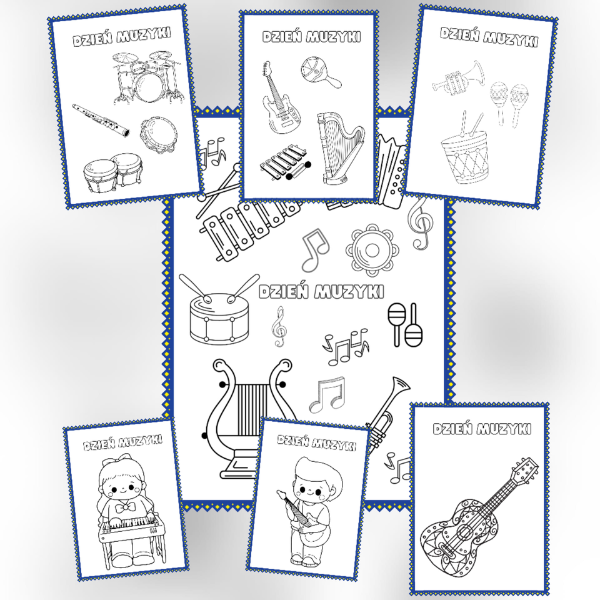 DZIEŃ MUZYKI

DZIEŃ MUZYKI

DZIEŃ MUZYKI

DZIEŃ MUZYKI

DZIEŃ MUZYKI

DZIEŃ MUZYKI

DZIEŃ MUZYKI